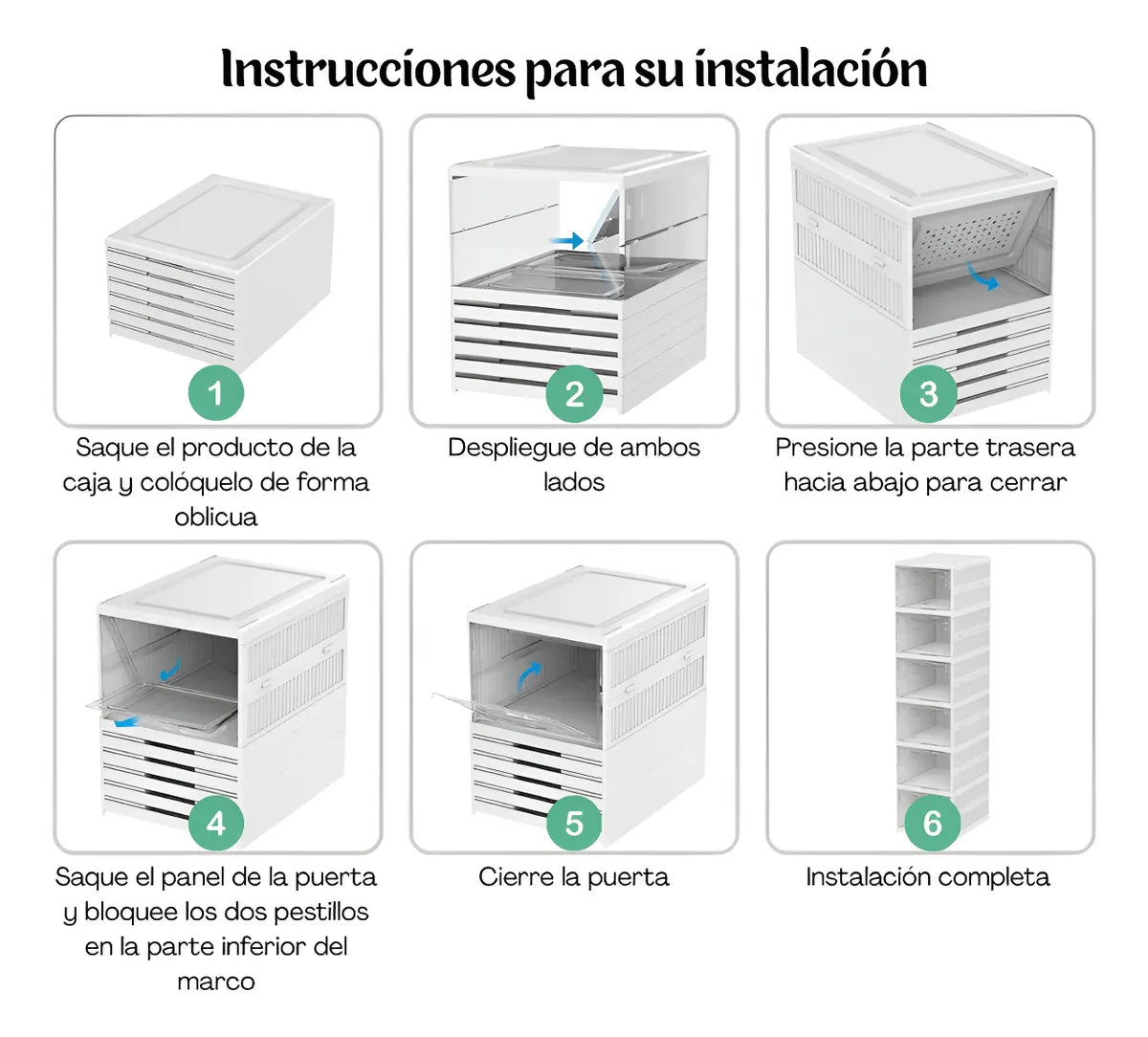 Instrucciones para su instalación

1

Saque el producto de la caja y colóquelo de forma oblicua

2

Despliegue de ambos lados

3

Presione la parte trasera hacia abajo para cerrar

4

Saque el panel de la puerta y bloquee los dos pestillos en la parte inferior del marco

5

Cierre la puerta

6

Instalación completa